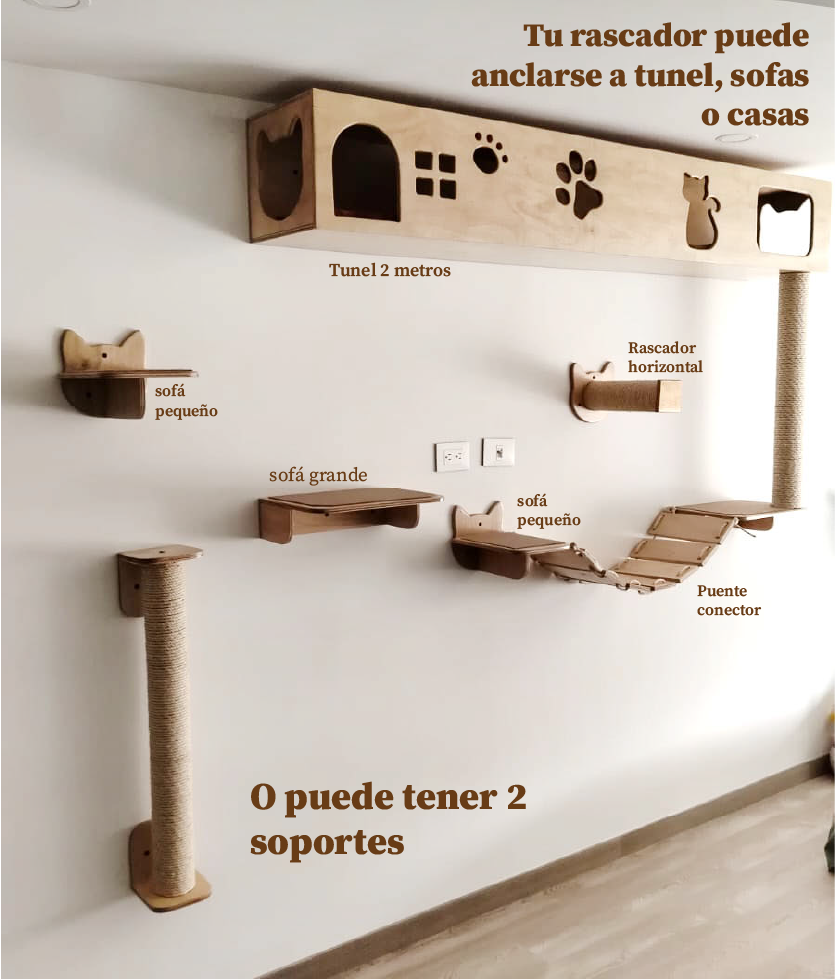 Tu rascador puede anclarse a tunel, sofas o casas

Tunel 2 metros

sofá pequeño

Rascador horizontal

sofá grande

sofá pequeño

Puente conector

O puede tener 2 soportes